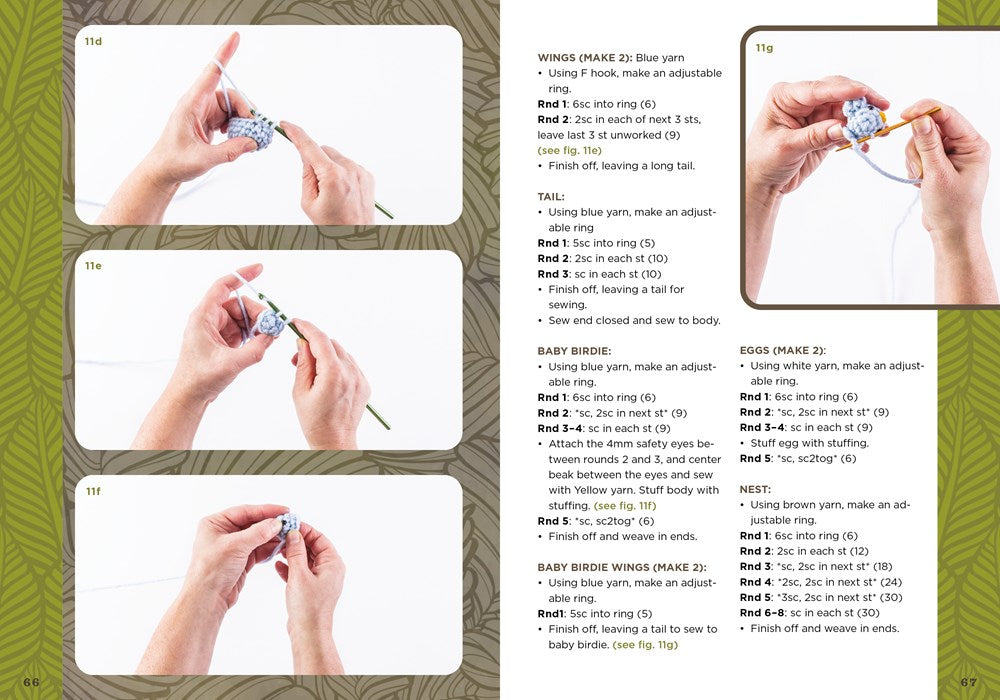 11d

11e

11f

66

WINGS (MAKE 2): Blue yarn
• Using F hook, make an adjustable ring.
Rnd 1: 6sc into ring (6)
Rnd 2: 2sc in each of next 3 sts, leave last 3 st unworked (9) (see fig. 11e)
• Finish off, leaving a long tail.

TAIL:
• Using blue yarn, make an adjustable ring
Rnd 1: 5sc into ring (5)
Rnd 2: 2sc in each st (10)
Rnd 3: sc in each st (10)
• Finish off, leaving a tail for sewing.
• Sew end closed and sew to body.

BABY BIRDIE:
• Using blue yarn, make an adjustable ring.
Rnd 1: 6sc into ring (6)
Rnd 2: *sc, 2sc in next st* (9)
Rnd 3–4: sc in each st (9)
• Attach the 4mm safety eyes between rounds 2 and 3, and center beak between the eyes and sew with Yellow yarn. Stuff body with stuffing. (see fig. 11f)
Rnd 5: *sc, sc2tog* (6)
• Finish off and weave in ends.

BABY BIRDIE WINGS (MAKE 2):
• Using blue yarn, make an adjustable ring.
Rnd1: 5sc into ring (5)
• Finish off, leaving a tail to sew to baby birdie. (see fig. 11g)

11g

EGGS (MAKE 2):
• Using white yarn, make an adjustable ring.
Rnd 1: 6sc into ring (6)
Rnd 2: *sc, 2sc in next st* (9)
Rnd 3–4: sc in each st (9)
• Stuff egg with stuffing.
Rnd 5: *sc, sc2tog* (6)

NEST:
• Using brown yarn, make an adjustable ring.
Rnd 1: 6sc into ring (6)
Rnd 2: 2sc in each st (12)
Rnd 3: *sc, 2sc in next st* (18)
Rnd 4: *2sc, 2sc in next st* (24)
Rnd 5: *3sc, 2sc in next st* (30)
Rnd 6–8: sc in each st (30)
• Finish off and weave in ends.

67